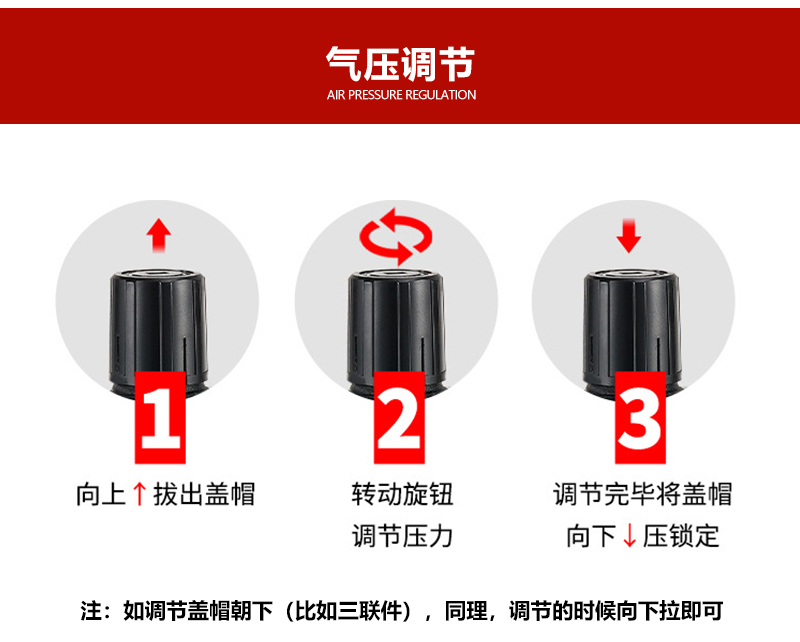 气压调节
AIR PRESSURE REGULATION

1
向上↑拔出盖帽

2
转动旋钮
调节压力

3
调节完毕将盖帽
向下↓压锁定

注：如调节盖帽朝下（比如三联件），同理，调节的时候向下拉即可