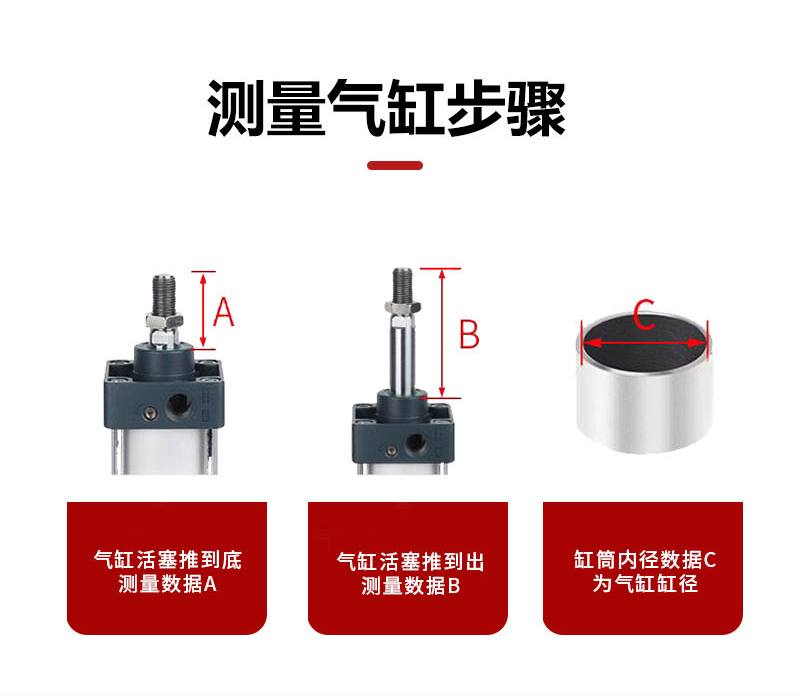 测量气缸步骤

A

B

C

气缸活塞推到底
测量数据A

气缸活塞推到出
测量数据B

缸筒内径数据C
为气缸缸径