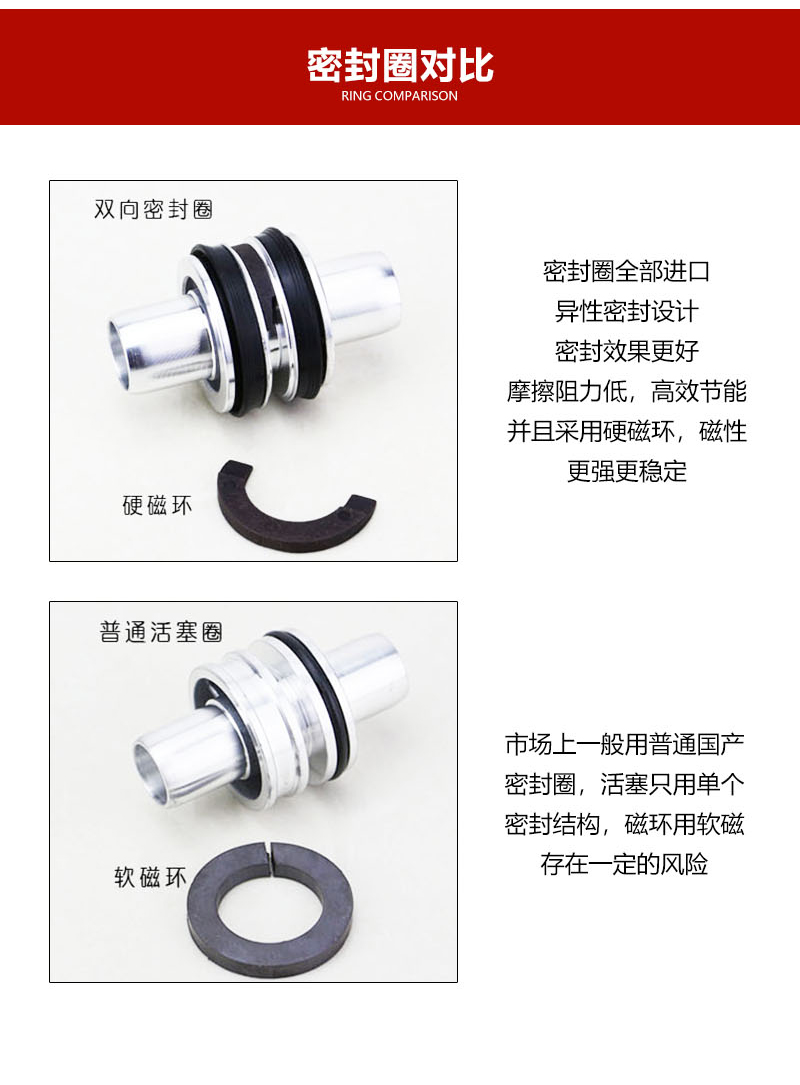 密封圈对比
RING COMPARISON

双向密封圈

硬磁环

密封圈全部进口
异性密封设计
密封效果更好
摩擦阻力低，高效节能
并且采用硬磁环，磁性
更强更稳定

普通活塞圈

软磁环

市场上一般用普通国产
密封圈，活塞只用单个
密封结构，磁环用软磁
存在一定的风险